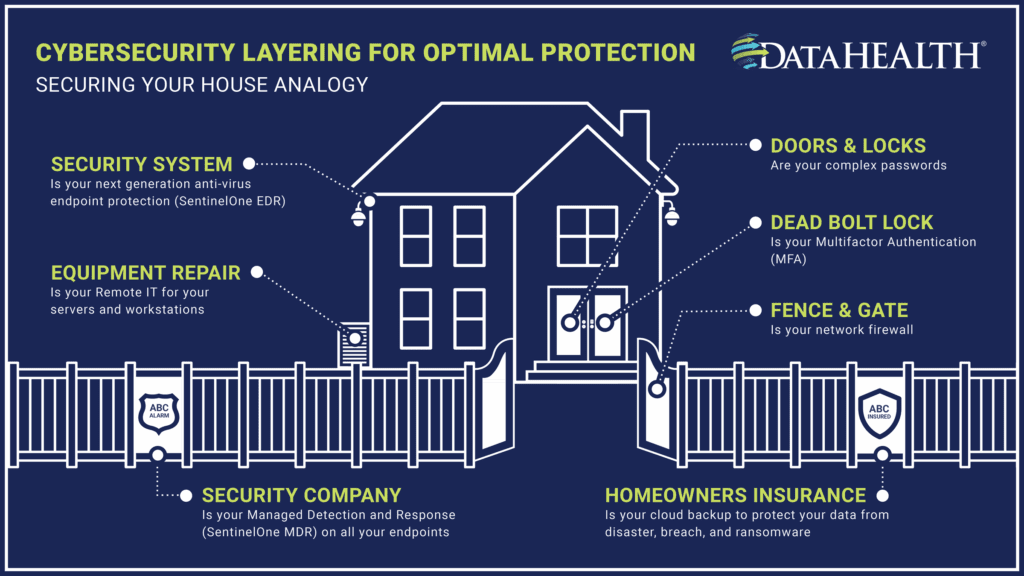 CYBERSECURITY LAYERING FOR OPTIMAL PROTECTION

SECURING YOUR HOUSE ANALOGY

DATAHEALTH®

SECURITY SYSTEM
Is your next generation anti-virus endpoint protection (SentinelOne EDR)

EQUIPMENT REPAIR
Is your Remote IT for your servers and workstations

DOORS & LOCKS
Are your complex passwords

DEAD BOLT LOCK
Is your Multifactor Authentication (MFA)

FENCE & GATE
Is your network firewall

ABC ALARM

ABC INSURED

SECURITY COMPANY
Is your Managed Detection and Response (SentinelOne MDR) on all your endpoints

HOMEOWNERS INSURANCE
Is your cloud backup to protect your data from disaster, breach, and ransomware